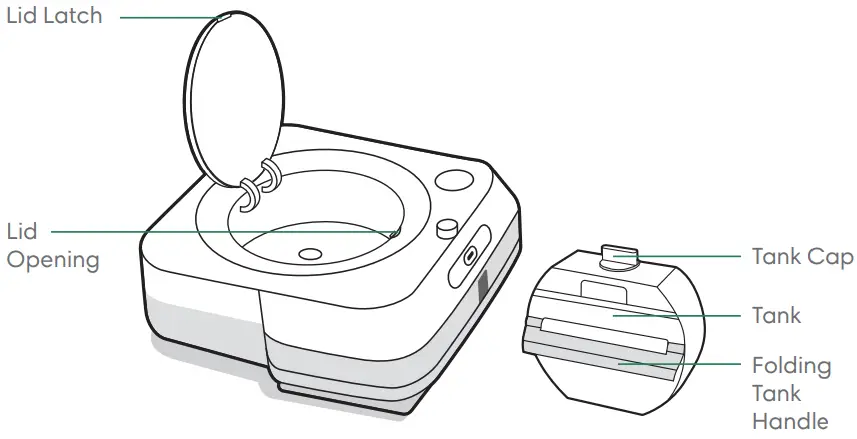 Lid Latch

Lid Opening

Tank Cap

Tank

Folding Tank Handle