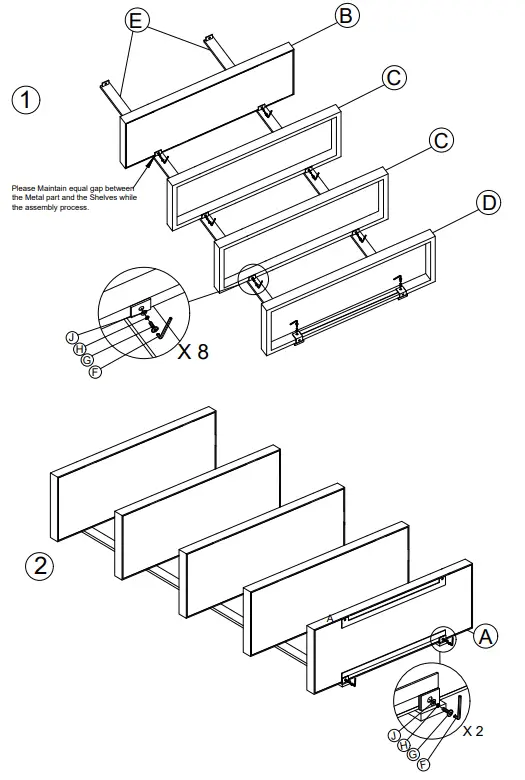 E
B
1
C
C
D
Please Maintain equal gap between the Metal part and the Shelves while the assembly process.
J
H
G
F
X 8
2
A
A
J
H
G
F
X 2