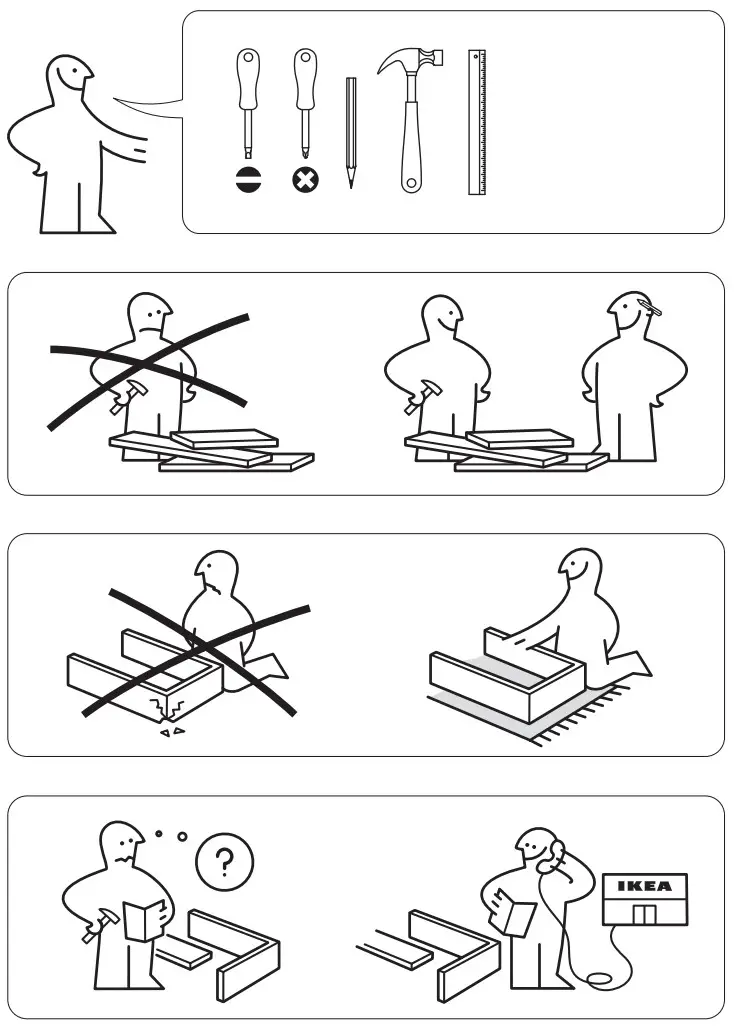 ?

IKEA