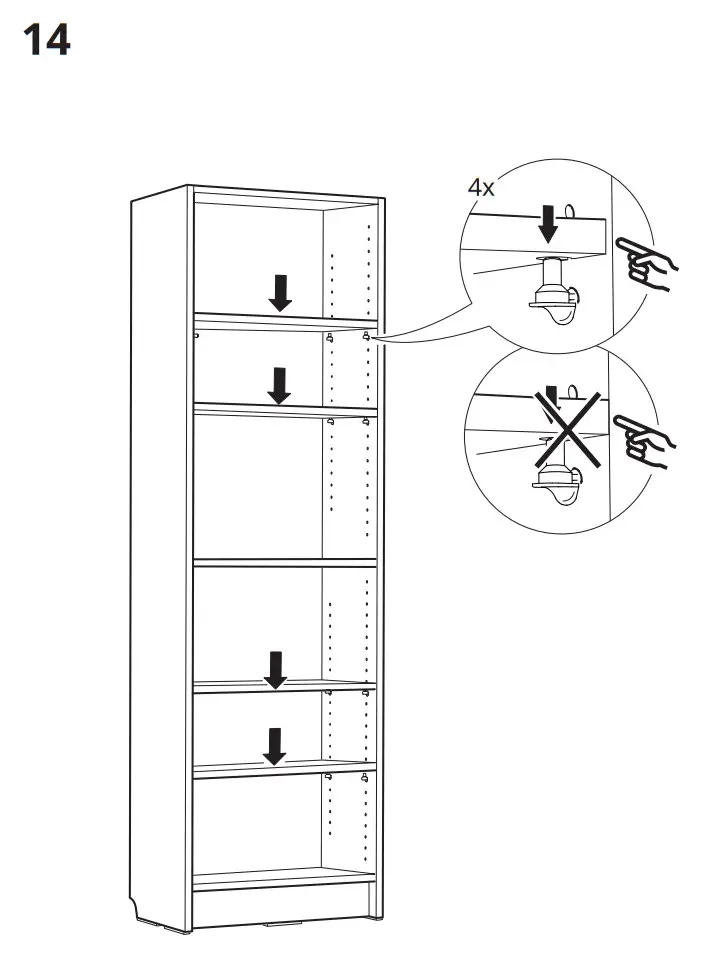 14

4x