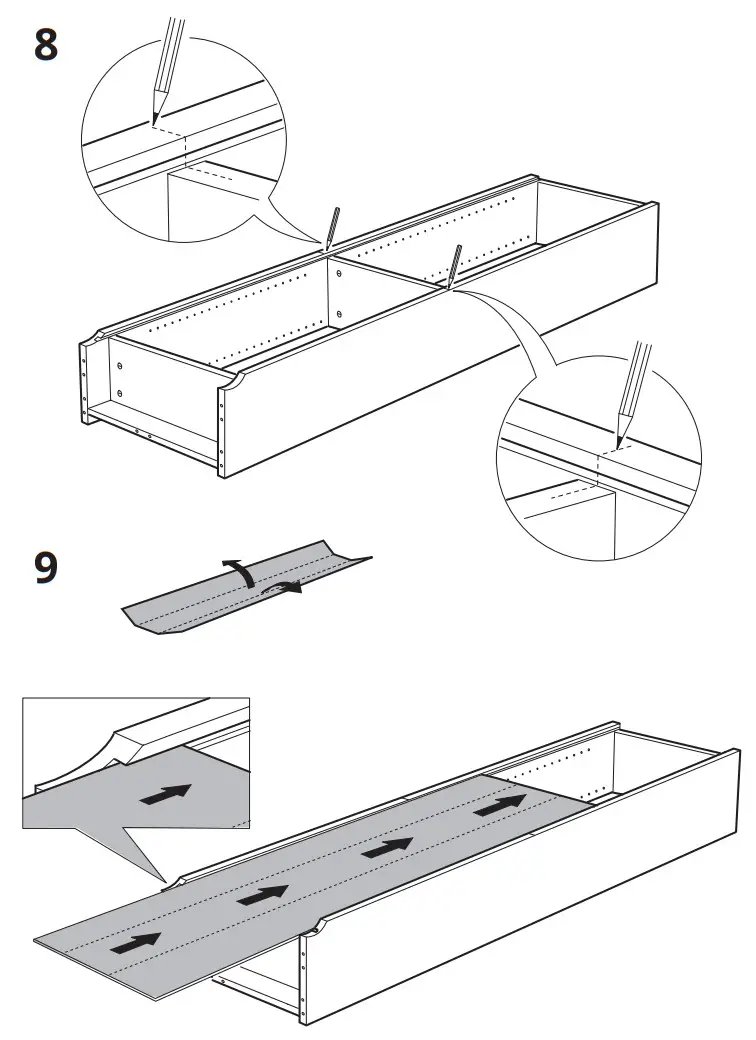 8

9