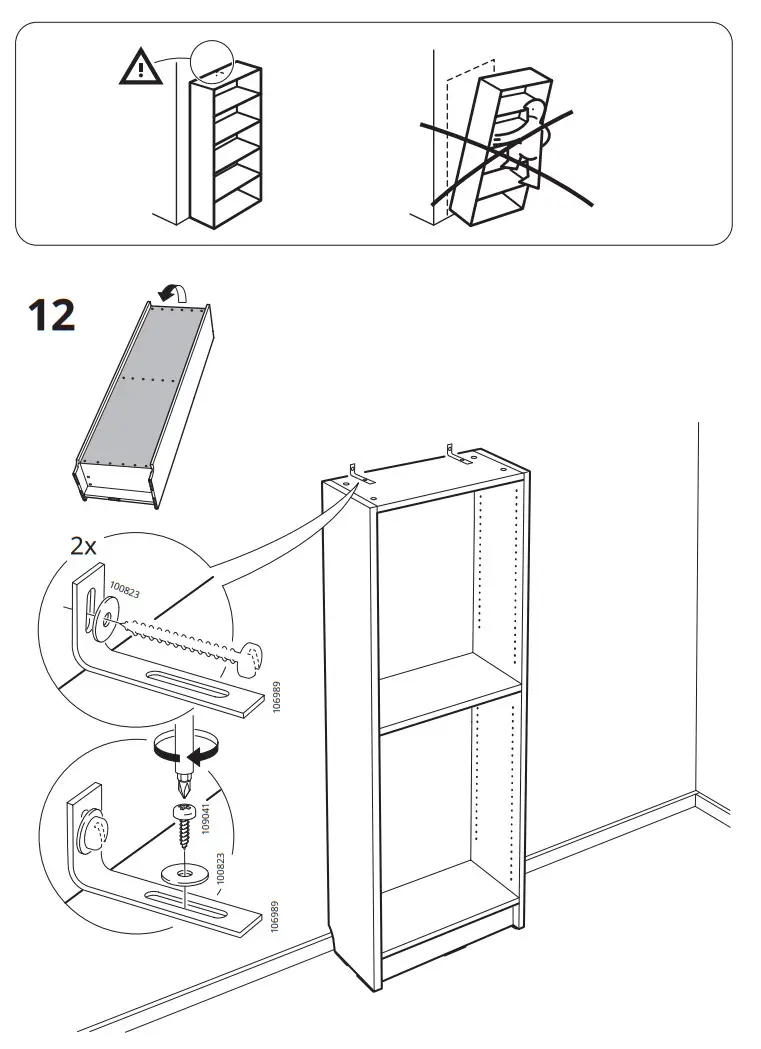 12

2x

100823

106989

109041

100823

106989