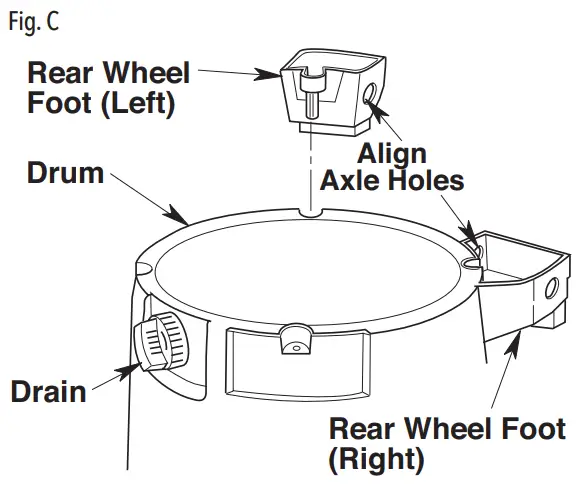 Fig. C

Rear Wheel Foot (Left)

Align Axle Holes

Drum

Drain

Rear Wheel Foot (Right)