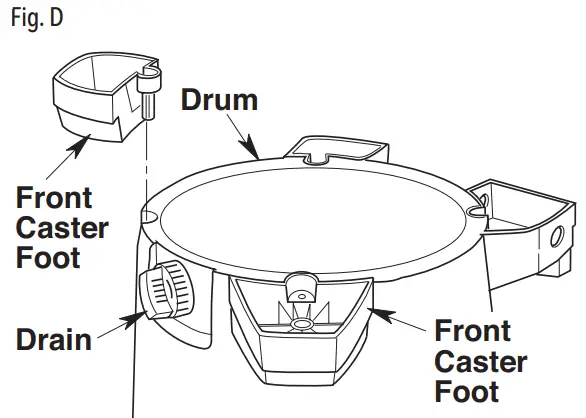 Fig. D

Drum

Front Caster Foot

Drain

Front Caster Foot