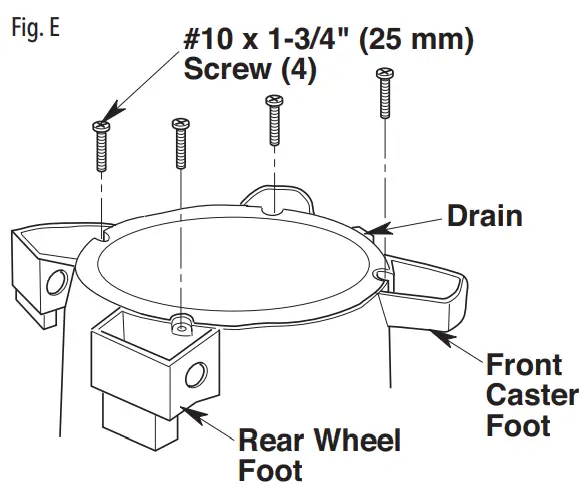 Fig. E

#10 x 1-3/4" (25 mm) Screw (4)

Drain

Front Caster Foot

Rear Wheel Foot