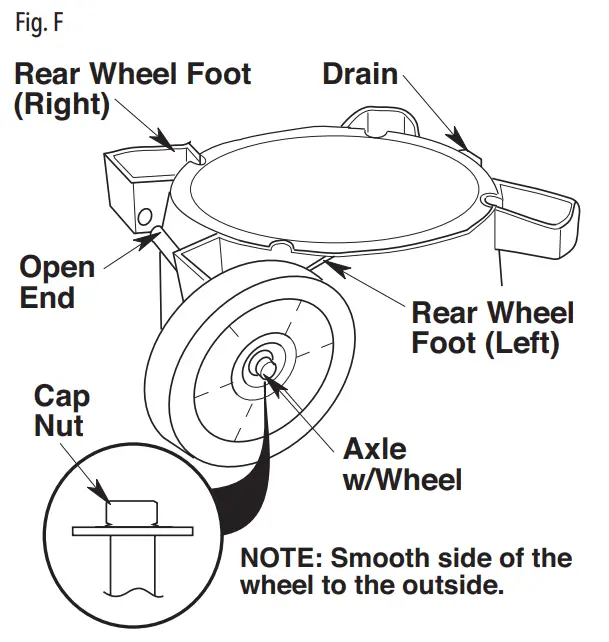 Fig. F

Rear Wheel Foot (Right)

Drain

Open End

Rear Wheel Foot (Left)

Cap Nut

Axle w/Wheel

NOTE: Smooth side of the wheel to the outside.