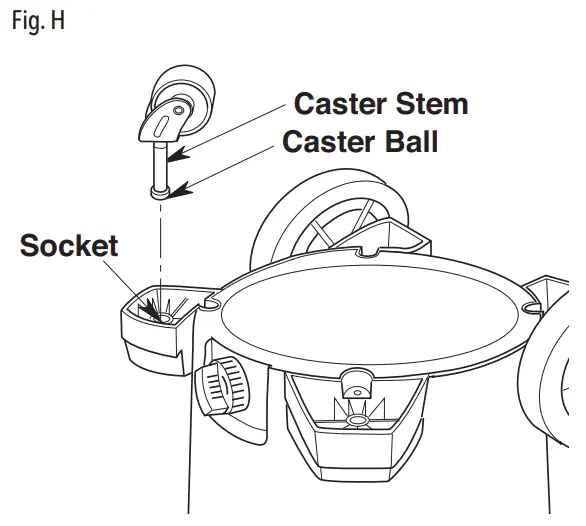 Fig. H

Caster Stem
Caster Ball

Socket