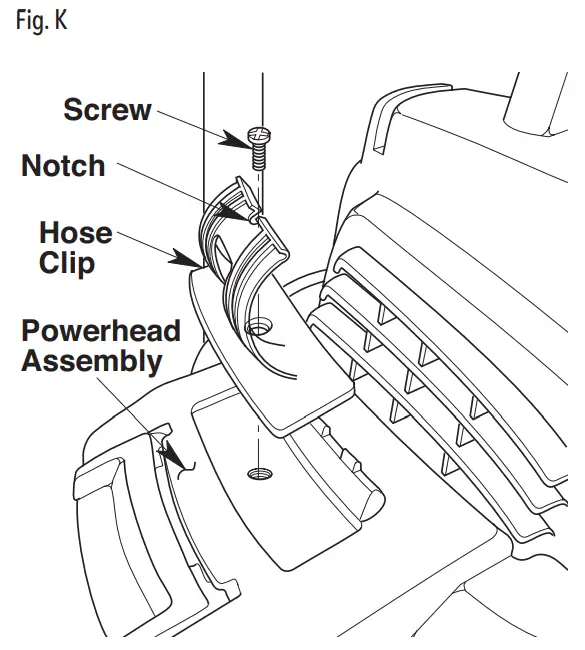 Fig. K

Screw

Notch

Hose Clip

Powerhead Assembly