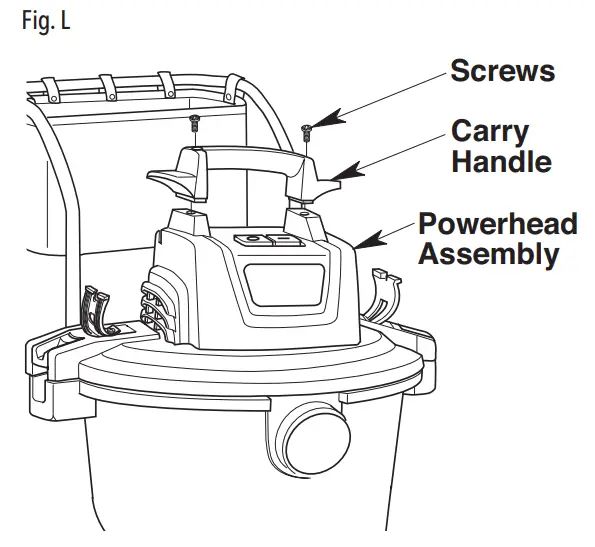 Fig. L

Screws

Carry Handle

Powerhead Assembly