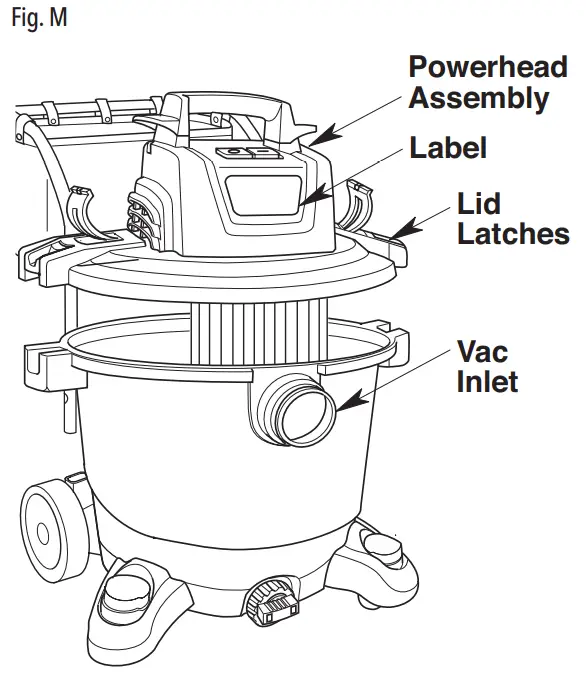 Fig. M

Powerhead Assembly

Label

Lid Latches

Vac Inlet