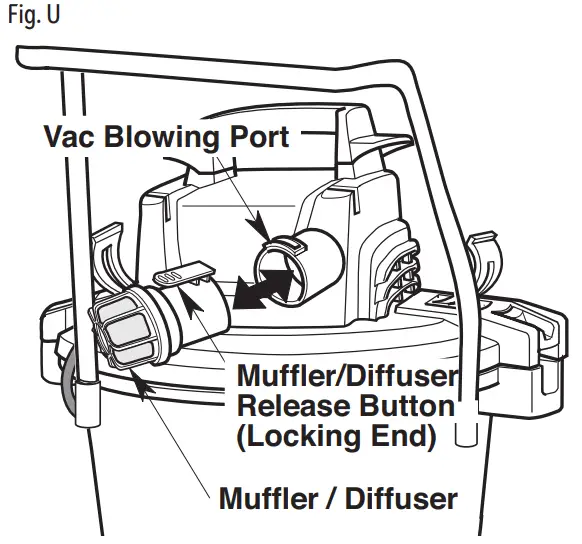 Fig. U

Vac Blowing Port

Muffler/Diffuser Release Button (Locking End)

Muffler / Diffuser