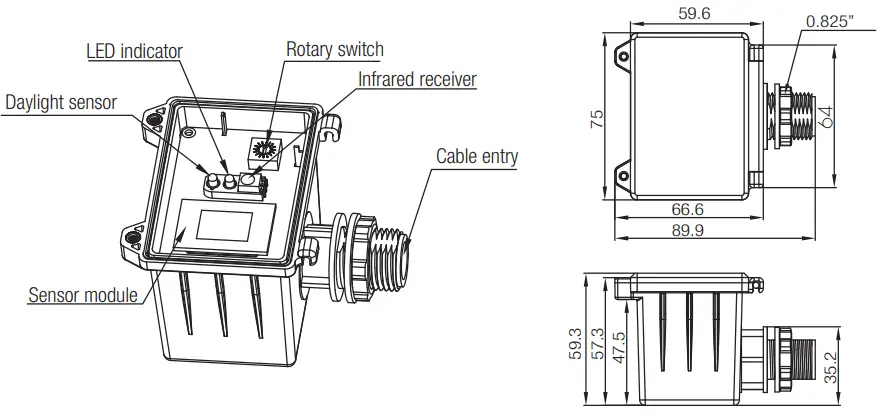 LED indicator
Rotary switch
Infrared receiver
Daylight sensor
Cable entry
Sensor module

59.6
0.825"
75
64
66.6
89.9

59.3
57.3
47.5
35.2