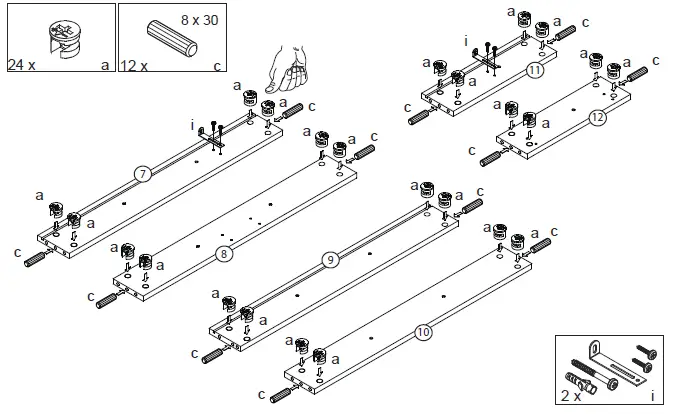 24 x a

8 x 30
12 x c

a a c
i
7
a
a
c

a a c
8
a
a
c

a a c
9
a
a
c

a a c
10
a
a
c

a a c
i
11
a
a
c

a a c
12
a
a
c

2 x i