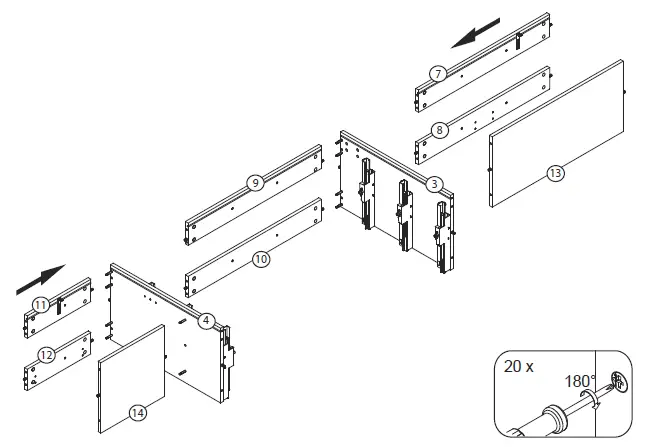 7
8
13
9
3
10
11
4
12
14
20 x
180°