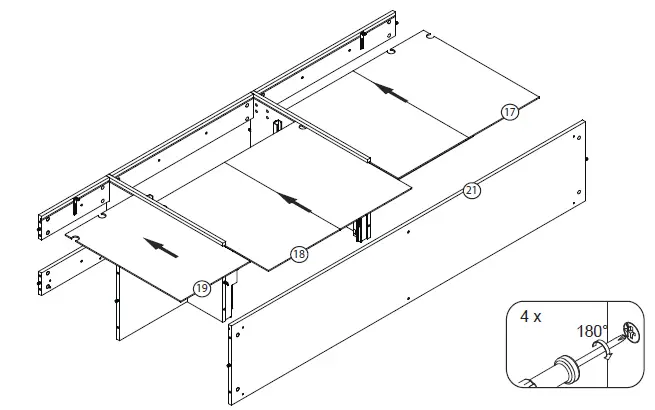 17
21
18
19
4 x
180°