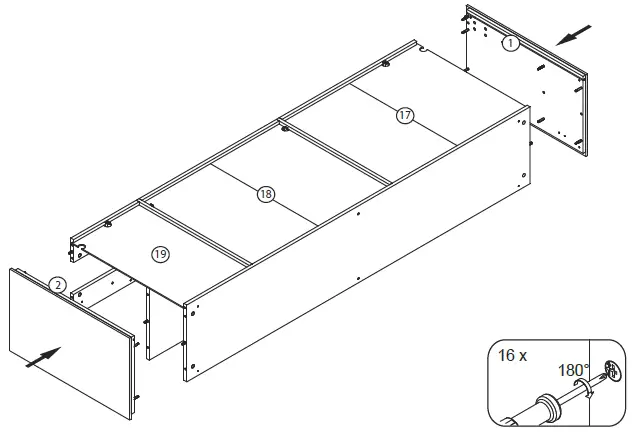 1
17
18
19
2
16 x
180°