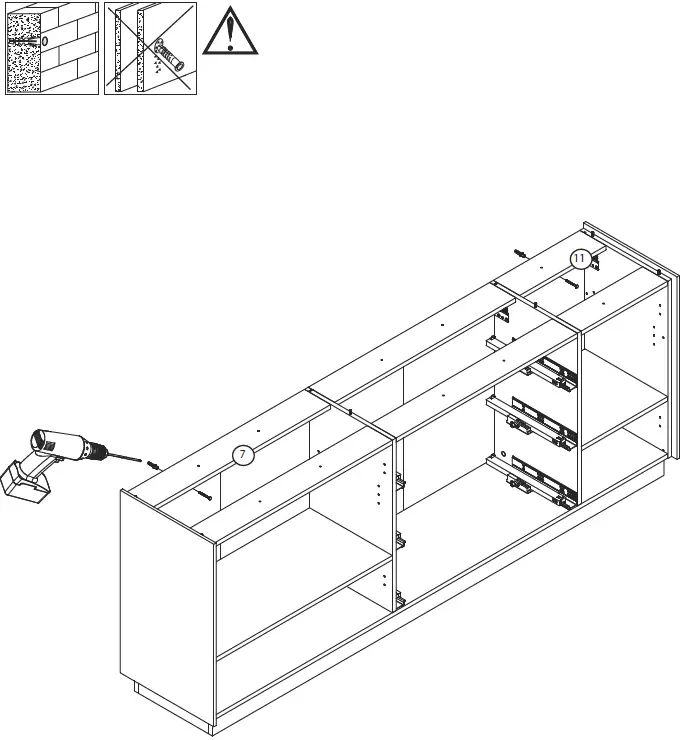 11

7