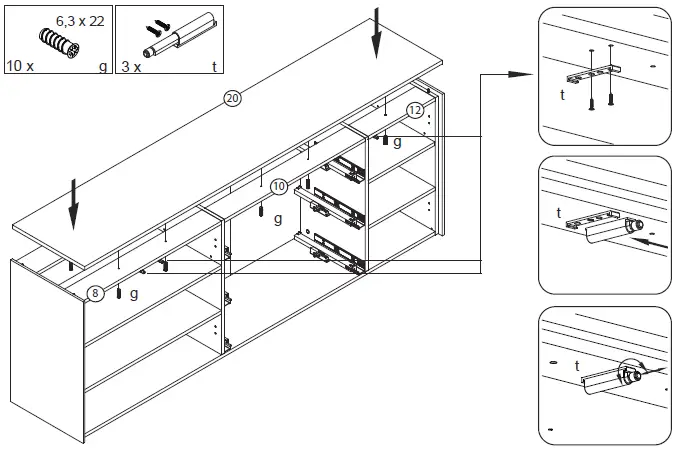 6,3 x 22
10 x
g
3 x
t
20
12
g
10
g
8
g
t
t
t