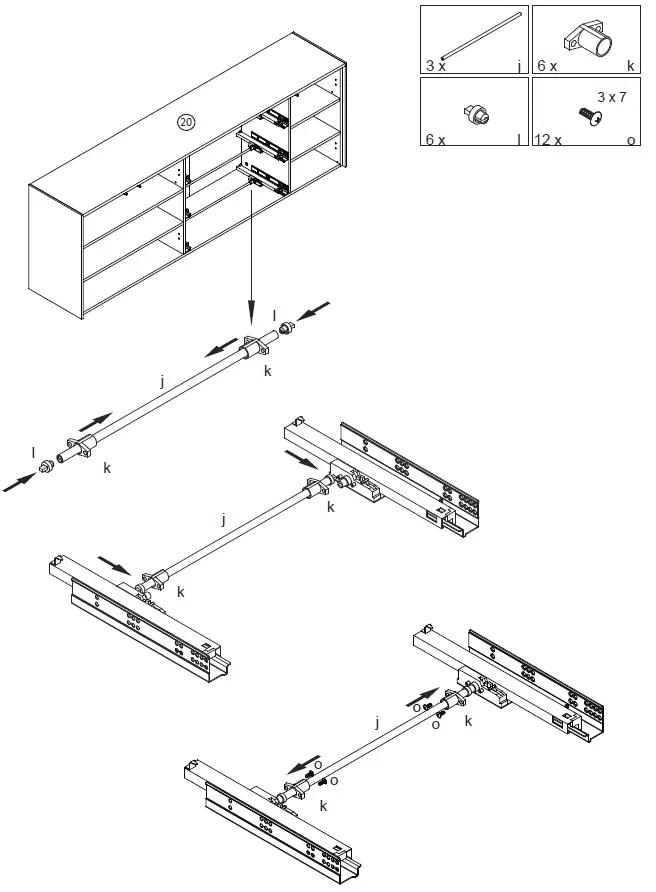 3 x j
6 x k
6 x l
3 x 7
12 x o
20
l
k
j
l
k
k
j
k
o
o
k
j
o
o
k