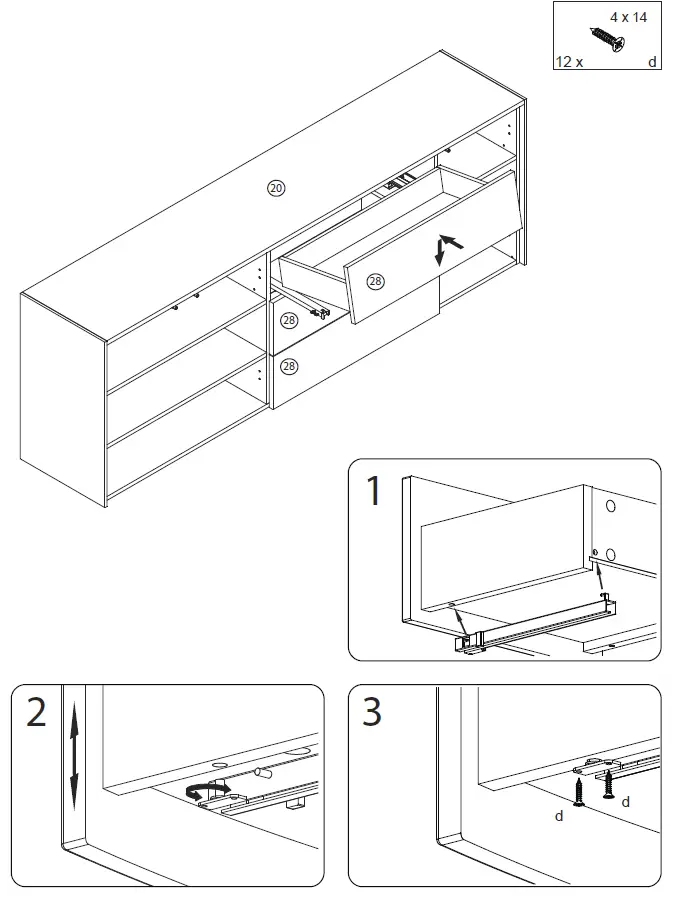 4 x 14
12 x
d

20

28

28

28

1

2

3

d
d