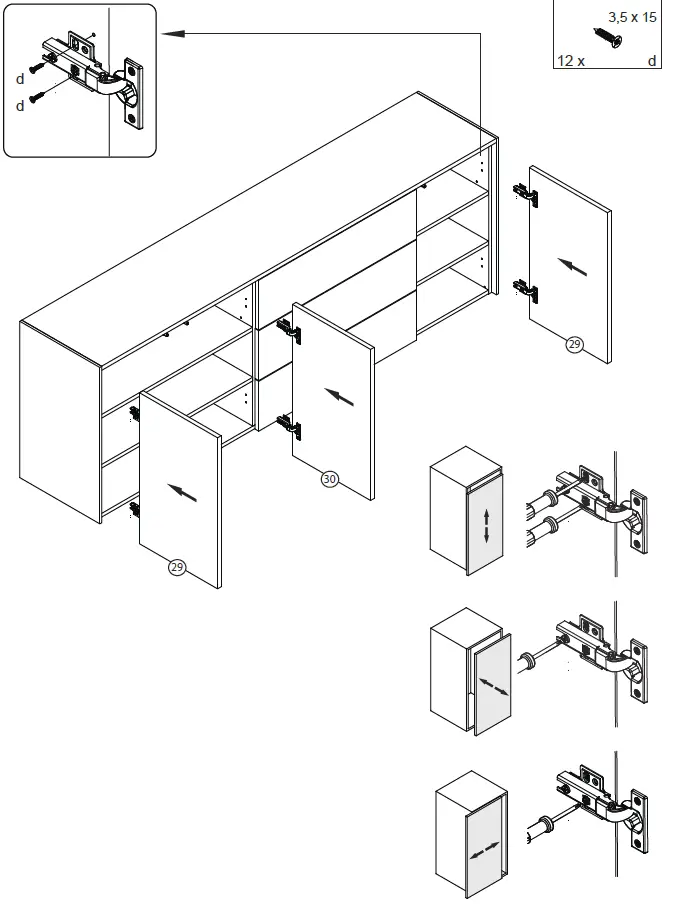 d
d
3,5 x 15
12 x
d
29
30
29