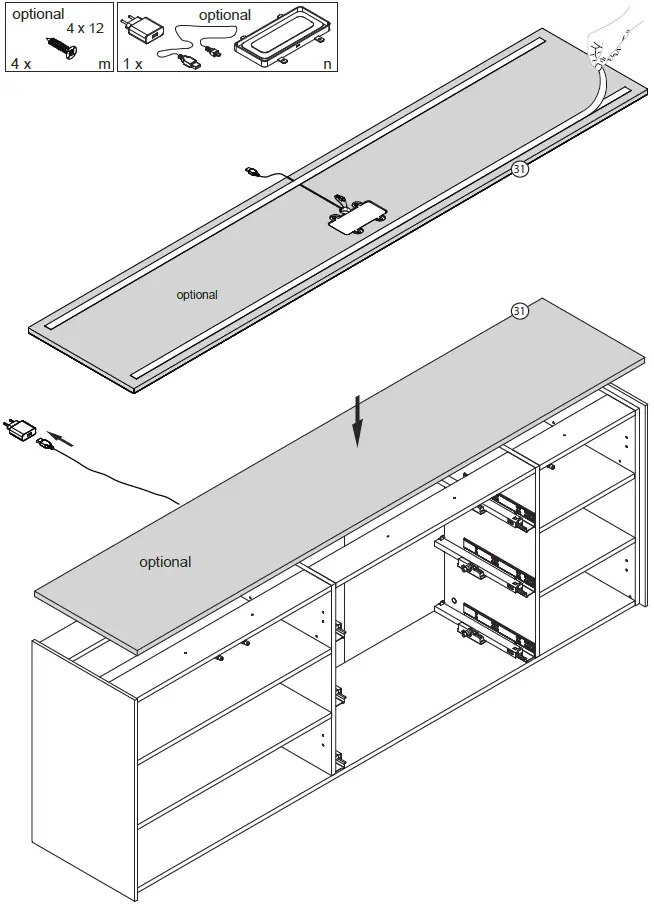 optional
4 x 12
4 x
m

optional
1 x
n

31

optional

31

optional