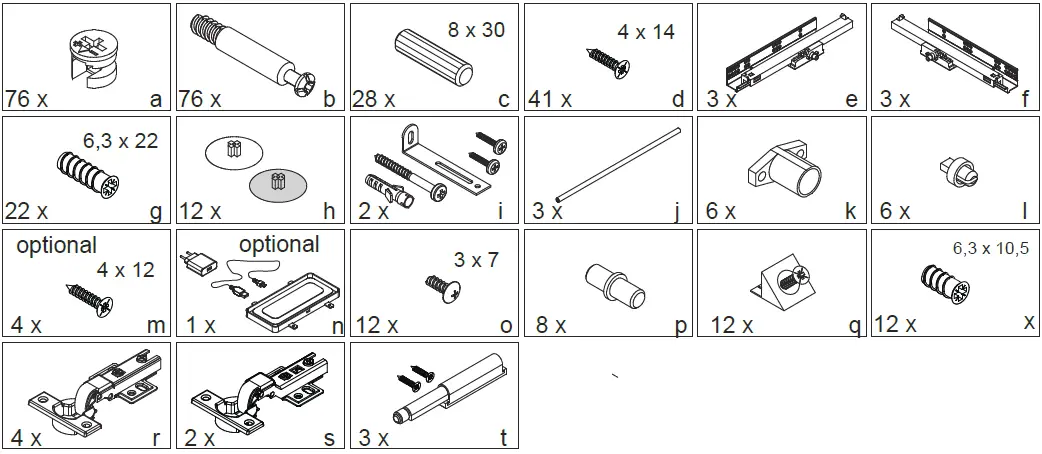 76 x a

76 x b

8 x 30
28 x c

4 x 14
41 x d

3 x e

3 x f

6,3 x 22
22 x g

12 x h

2 x i

3 x j

6 x k

6 x l

optional
4 x 12
4 x m

optional
1 x n

3 x 7
12 x o

8 x p

12 x q

6,3 x 10,5
12 x x

4 x r

2 x s

3 x t