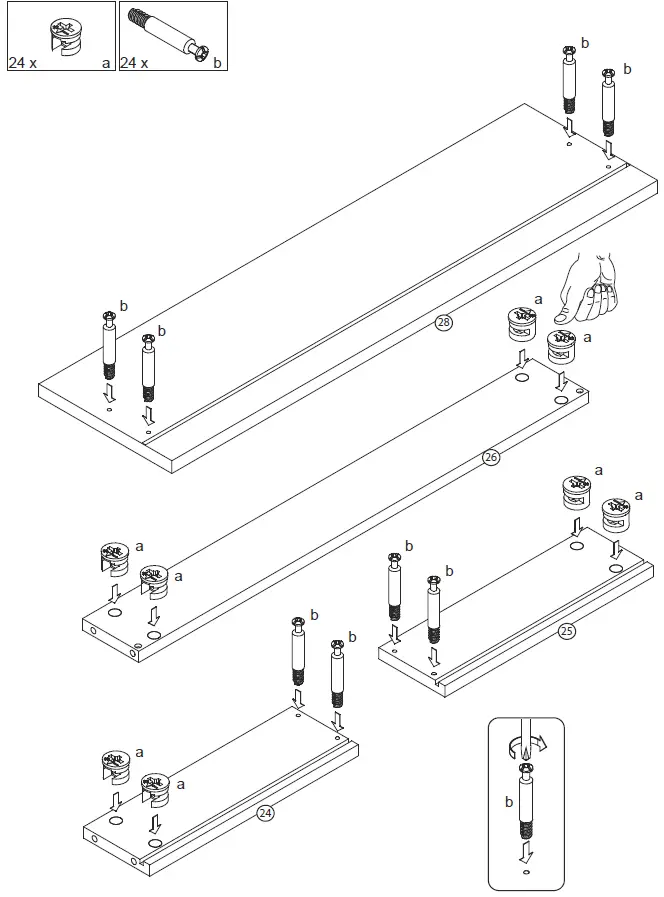 24 x a
24 x b

b
b
b
b
28
a
a
26
a
a
a
a
b
b
25
b
b
a
a
24
b