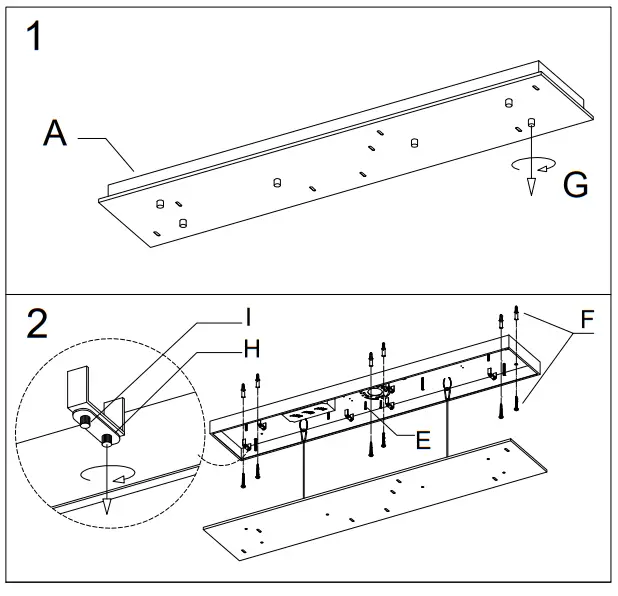 1

A

G

2

I

H

F

E