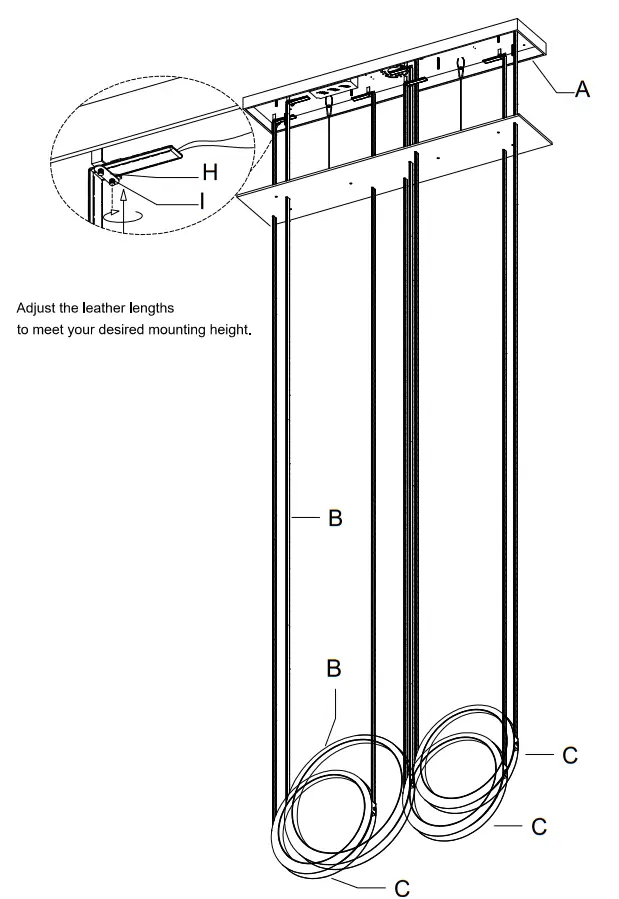 A

H

I

Adjust the leather lengths to meet your desired mounting height.

B

B

C

C

C