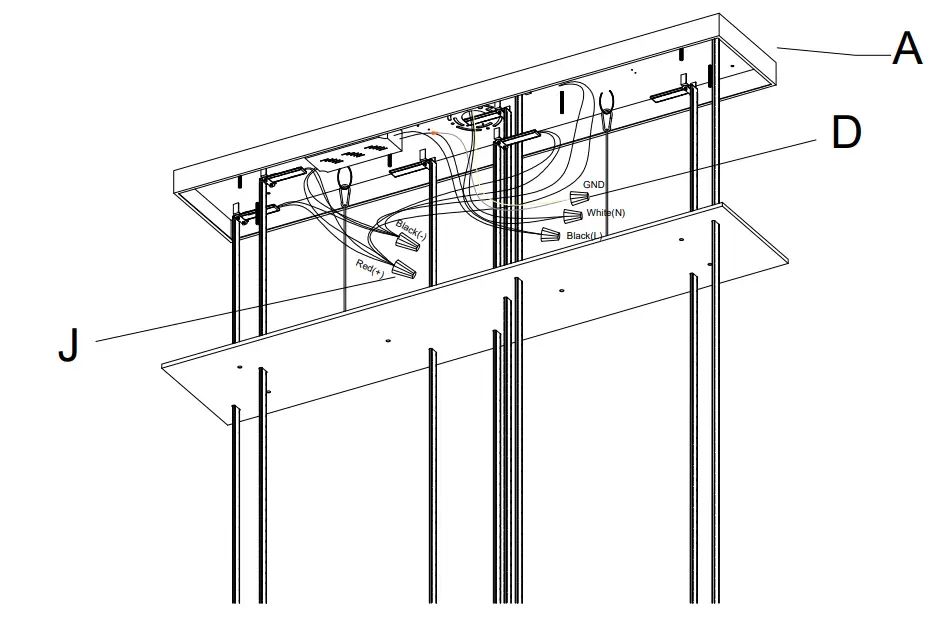 A

D

GND

White(N)

Black(L)

Black(-)

Red(+)

J