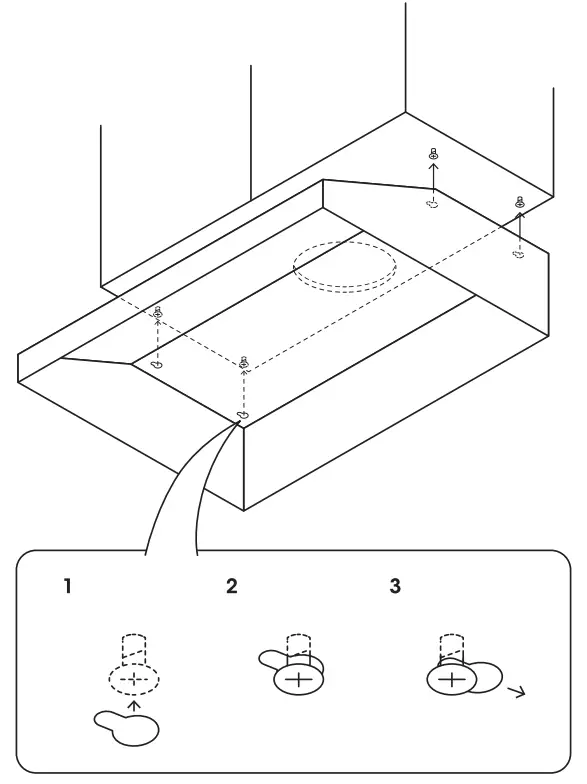 1

2

3