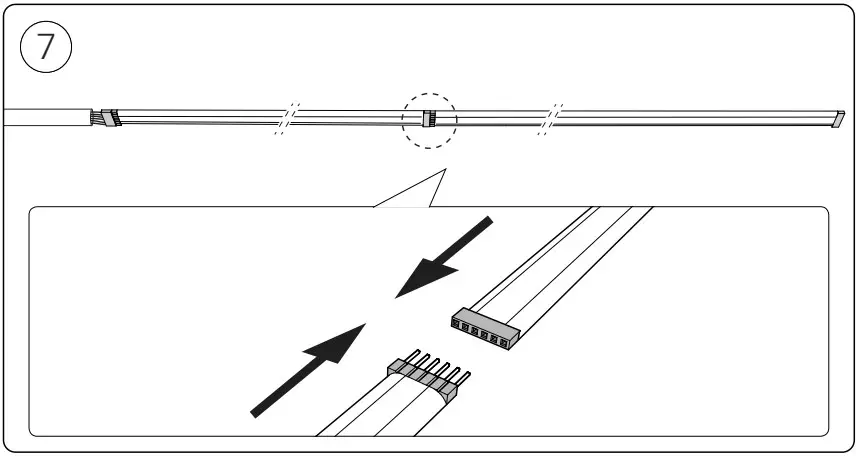 7