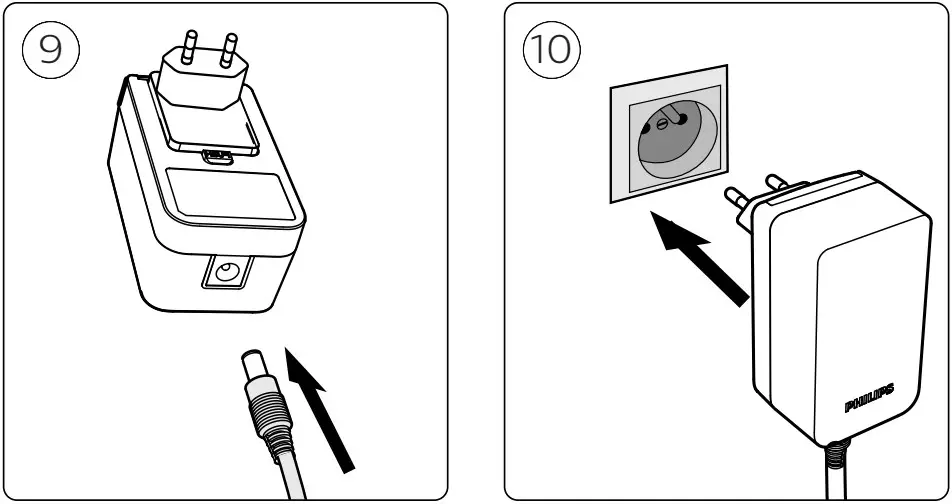 9

10

PHILIPS