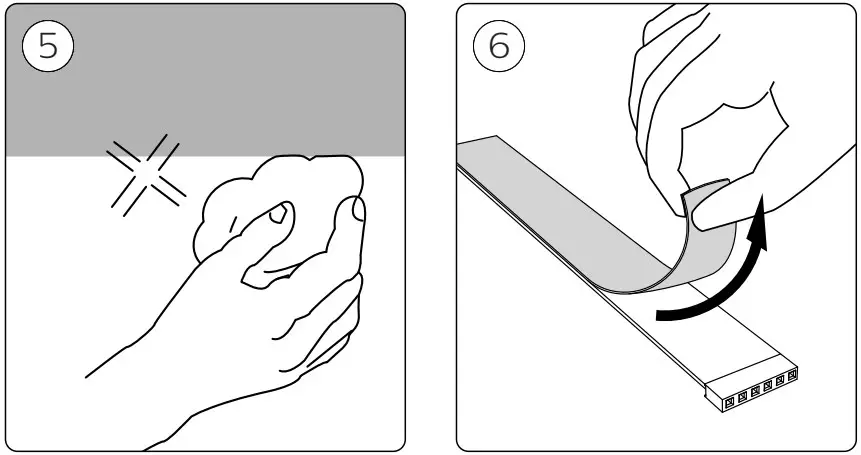 5

6