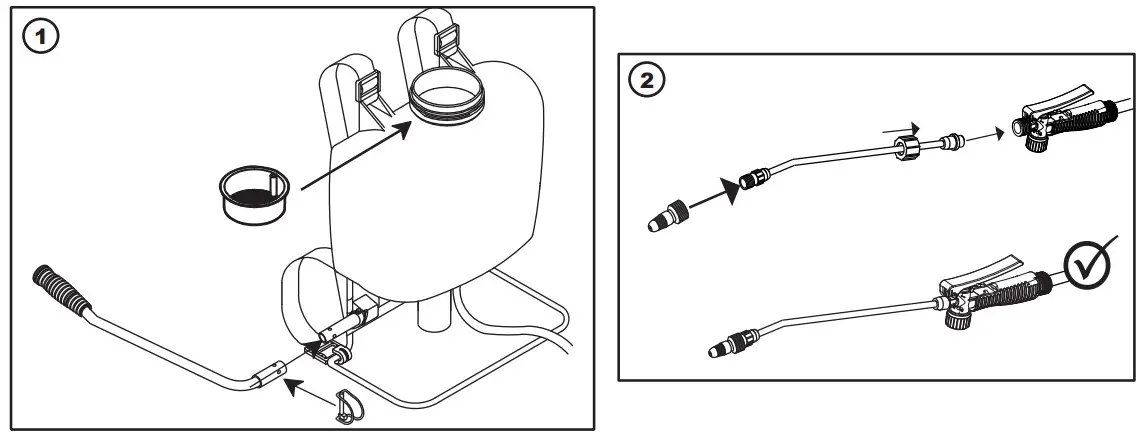 1

2