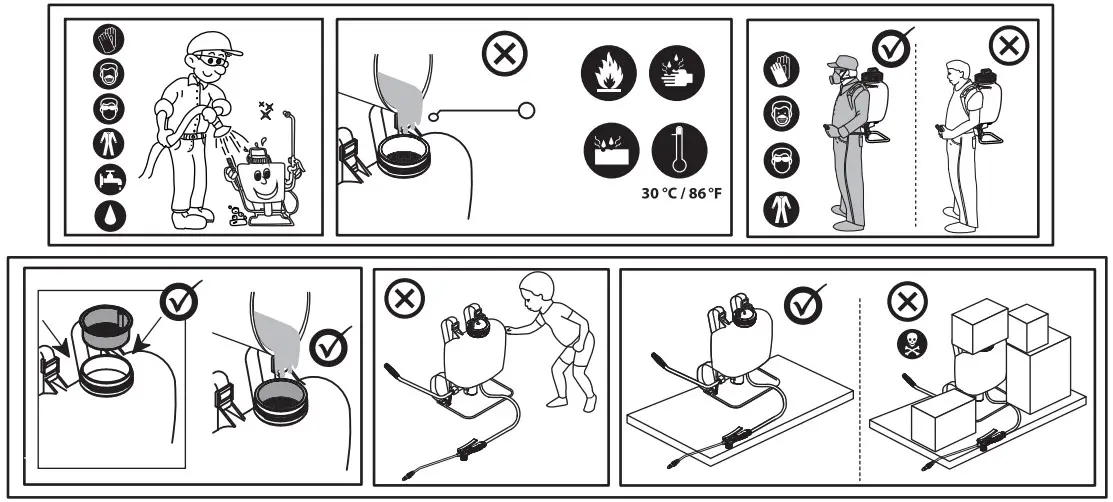 30 °C / 86 °F