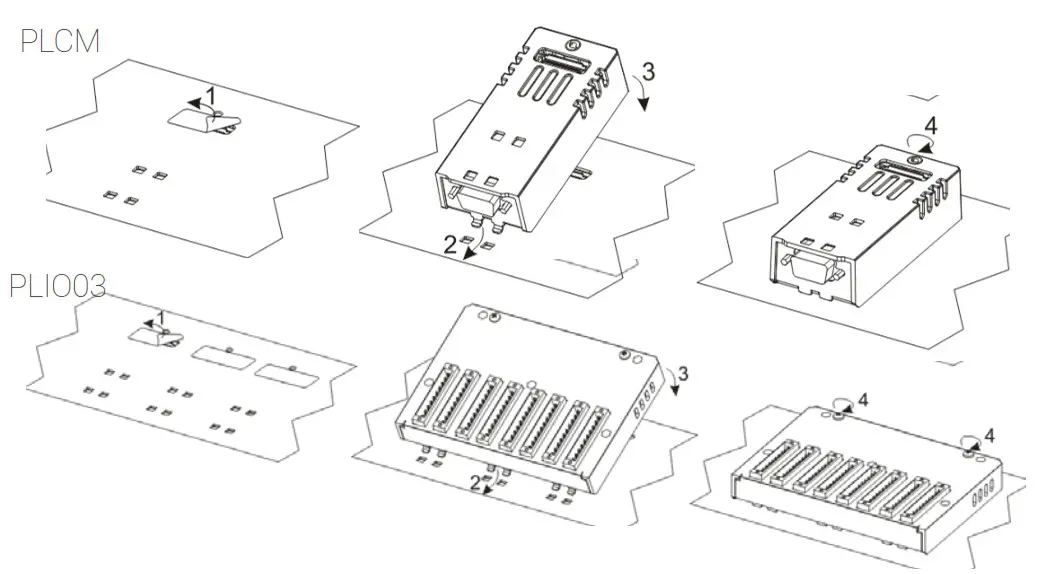 PLCM

1

3

2

4

PLIO03

1

3

2

4

4