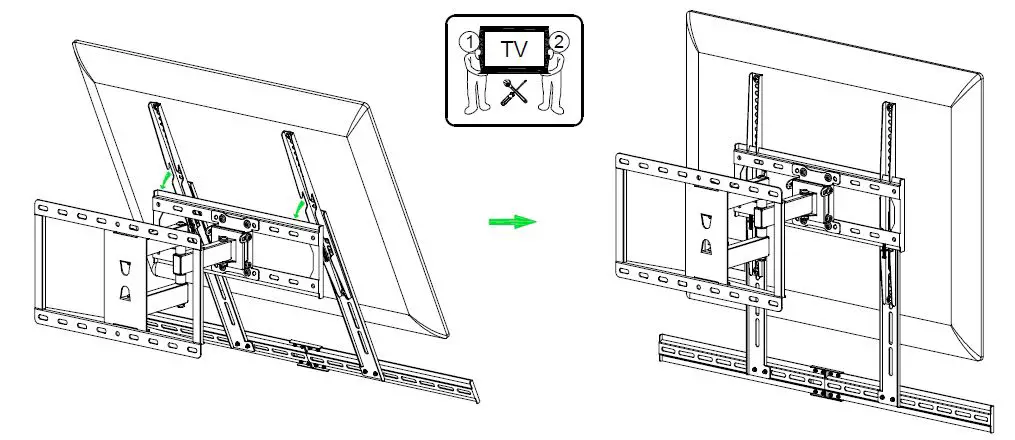 1 TV 2