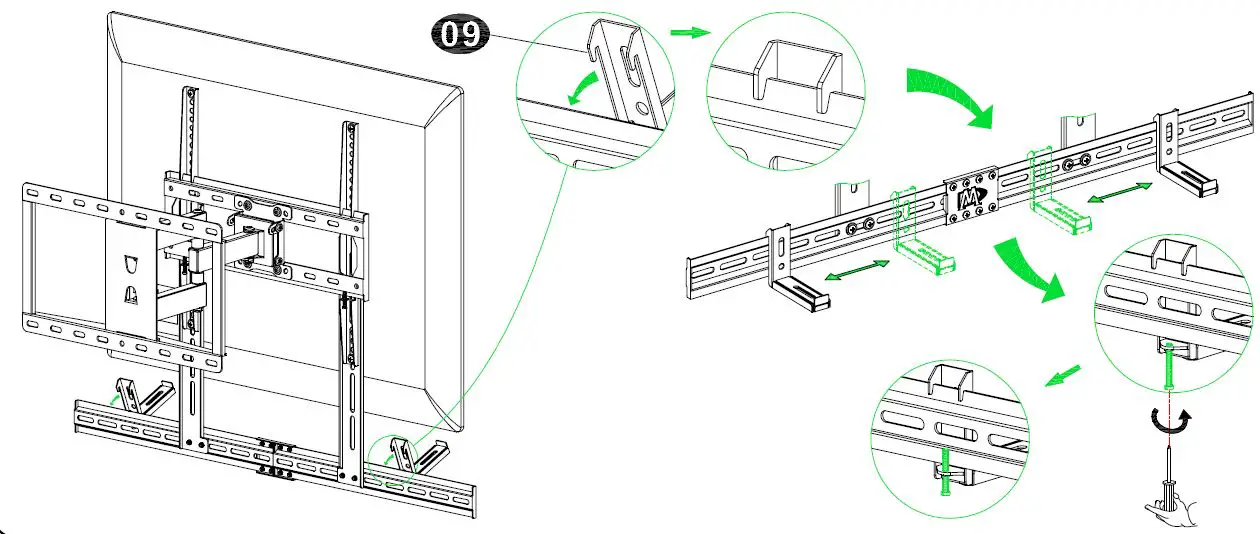 09