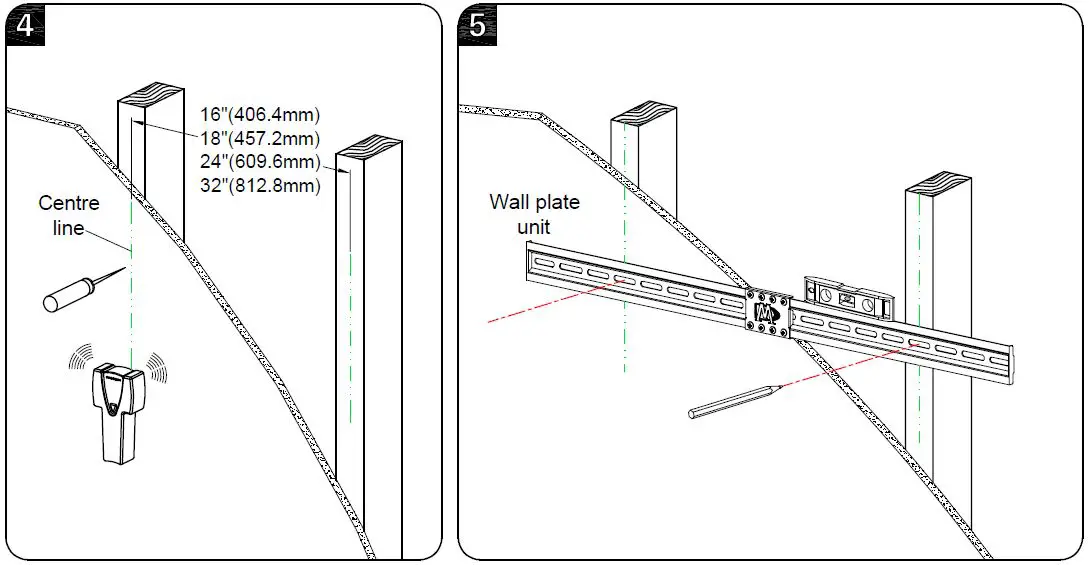 4

16"(406.4mm)
18"(457.2mm)
24"(609.6mm)
32"(812.8mm)

Centre line

5

Wall plate unit