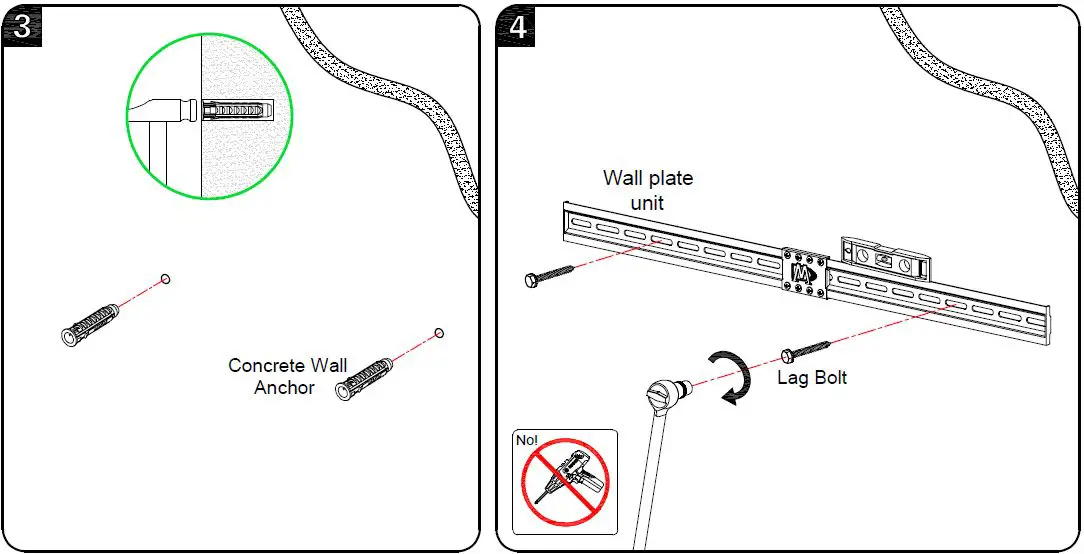 3

Concrete Wall Anchor

4

Wall plate unit

Lag Bolt

No!