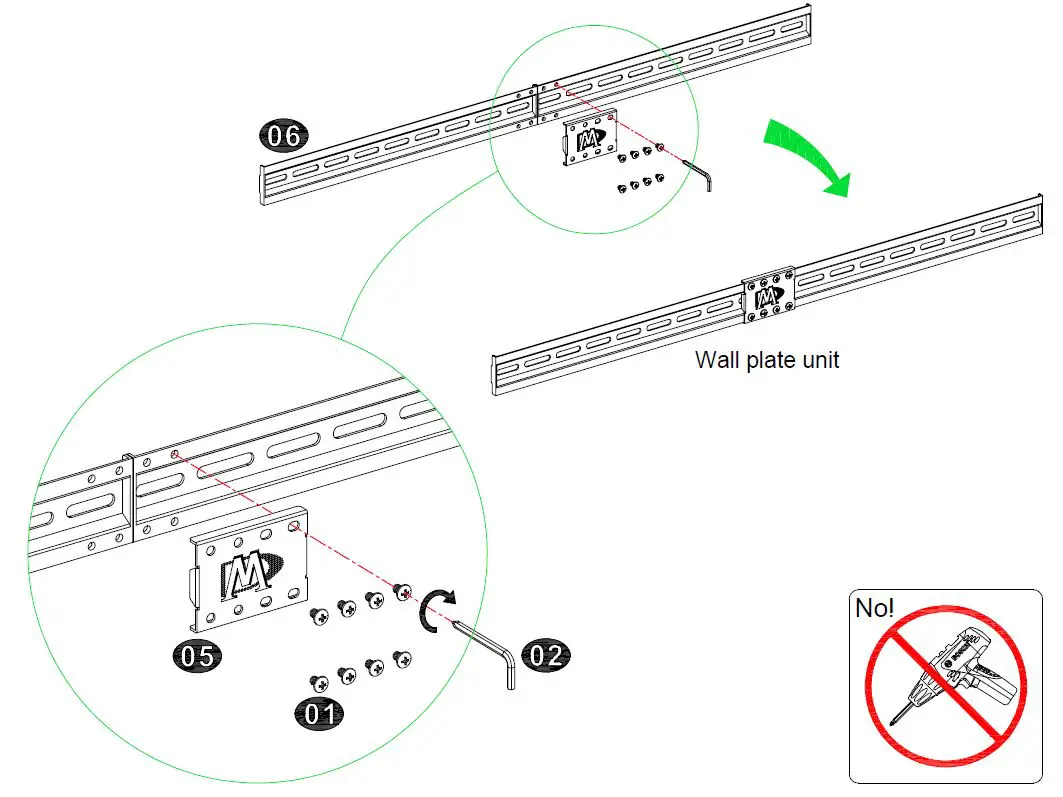 06

Wall plate unit

05

02

01

No!