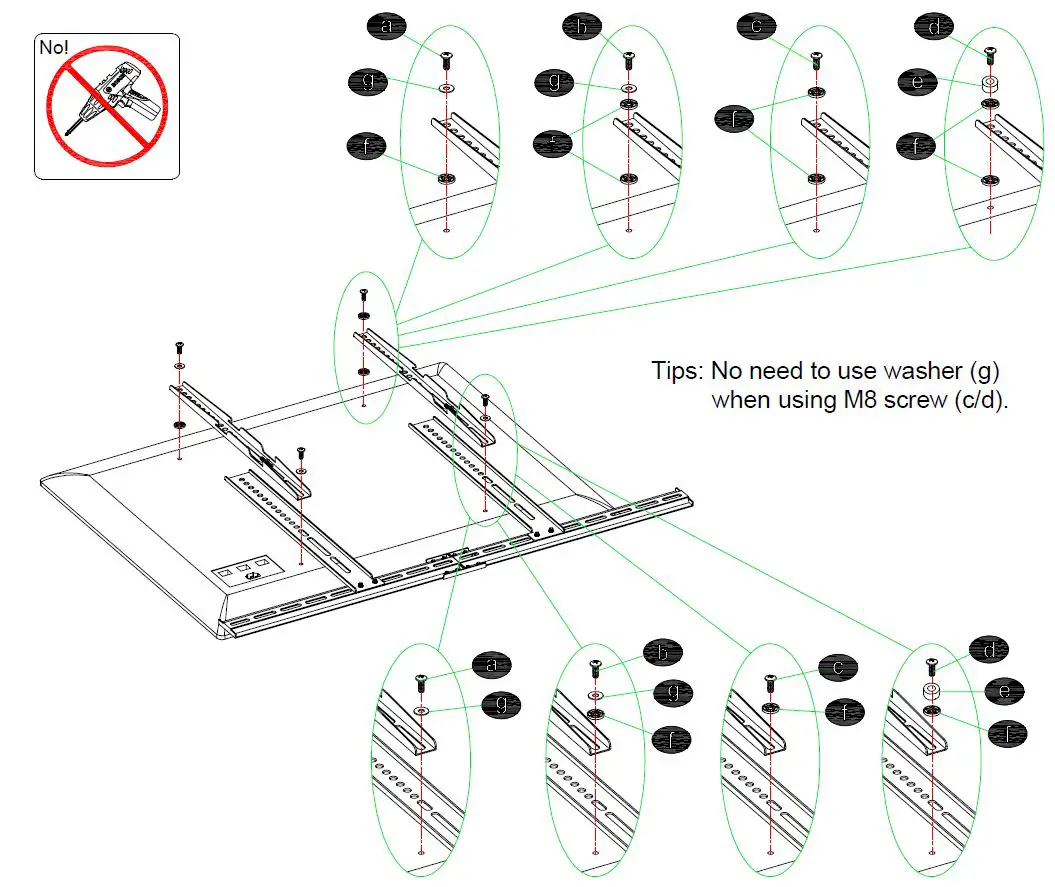 No!

a
g
f

b
g
f

c
f

d
e
f

Tips: No need to use washer (g) when using M8 screw (c/d).

a
g

b
g
f

c
f

d
e
f