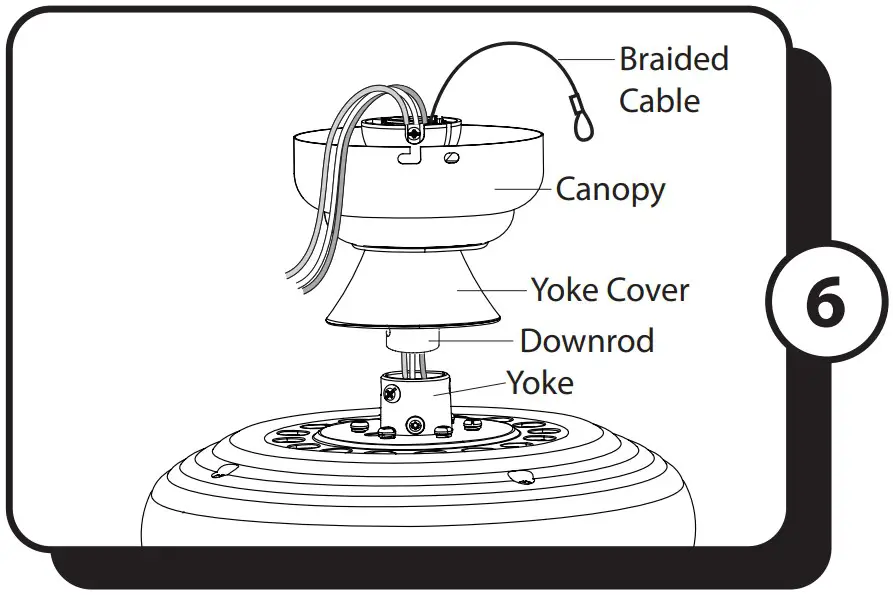 Braided Cable

Canopy

Yoke Cover

Downrod

Yoke

6