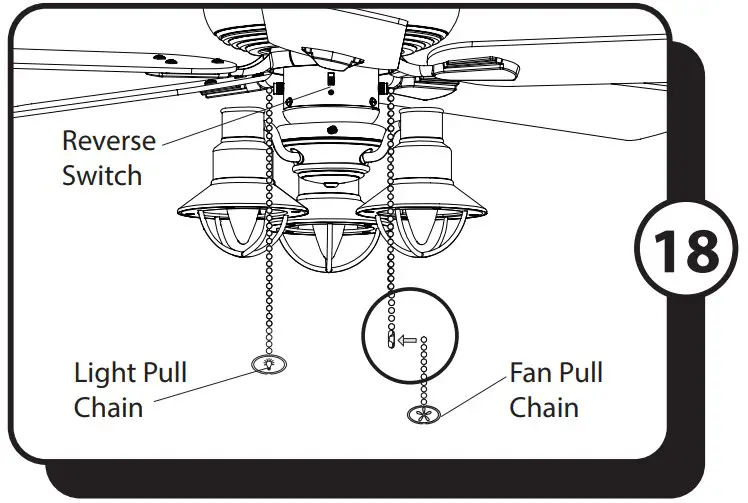 Reverse Switch

18

Light Pull Chain

Fan Pull Chain