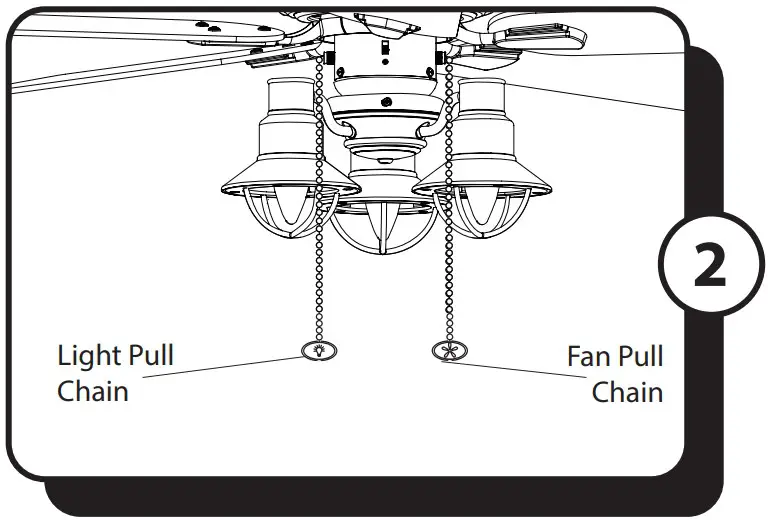 2

Light Pull Chain

Fan Pull Chain