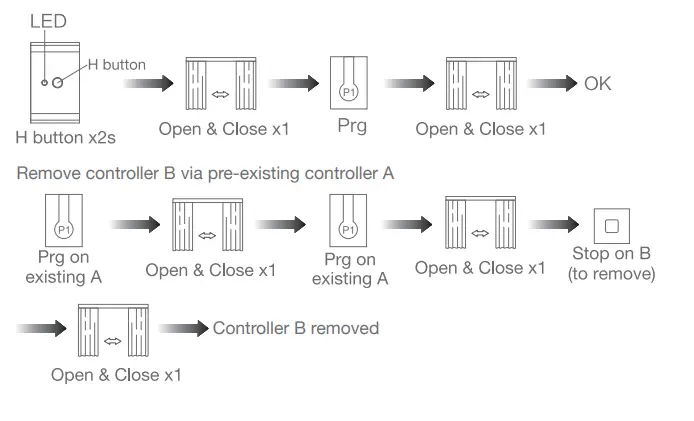 LED

H button

H button x2s

Open & Close x1

P1

Prg

Open & Close x1

OK

Remove controller B via pre-existing controller A

P1

Prg on existing A

Open & Close x1

P1

Prg on existing A

Open & Close x1

Stop on B (to remove)

Open & Close x1

Controller B removed