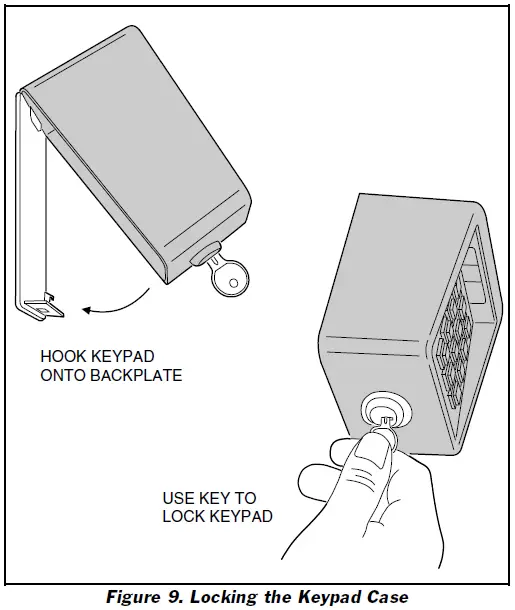 HOOK KEYPAD ONTO BACKPLATE

USE KEY TO LOCK KEYPAD

Figure 9. Locking the Keypad Case