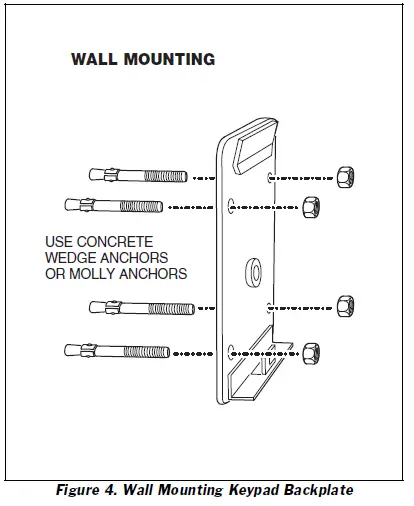 WALL MOUNTING

USE CONCRETE WEDGE ANCHORS OR MOLLY ANCHORS

Figure 4. Wall Mounting Keypad Backplate